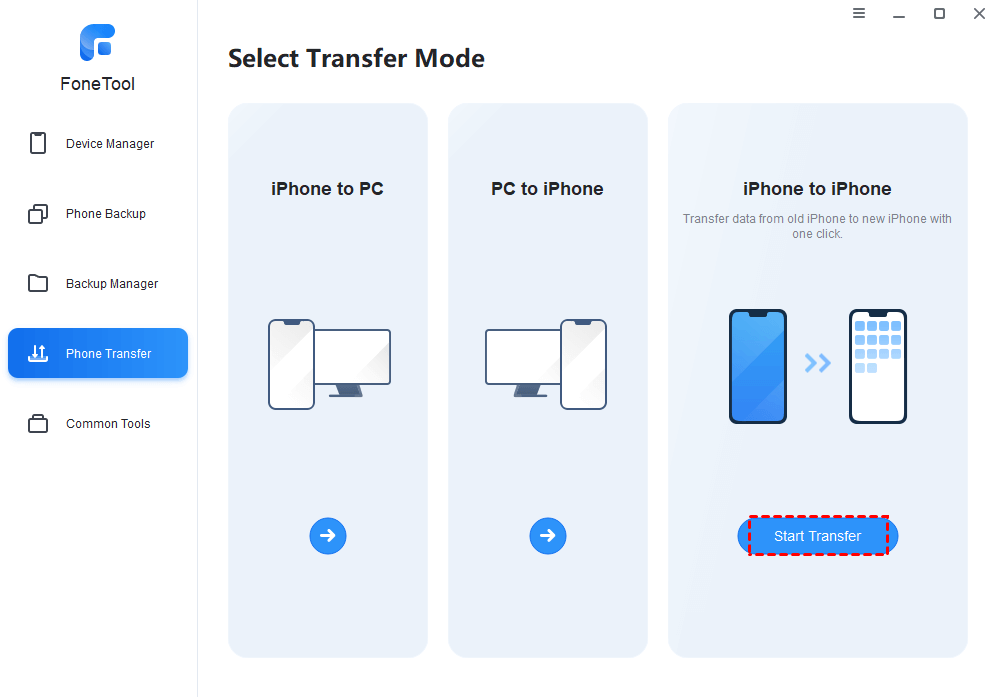 FoneTool

Device Manager

Phone Backup

Backup Manager

Phone Transfer

Common Tools

Select Transfer Mode

iPhone to PC

PC to iPhone

iPhone to iPhone

Transfer data from old iPhone to new iPhone with one click.

Start Transfer