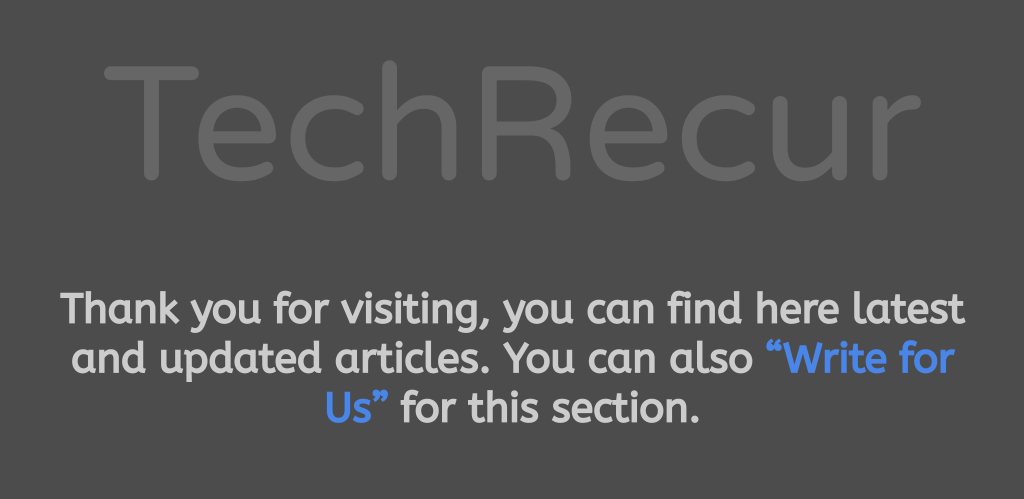 TechRecur

Thank you for visiting, you can find here latest and updated articles. You can also “Write for Us” for this section.